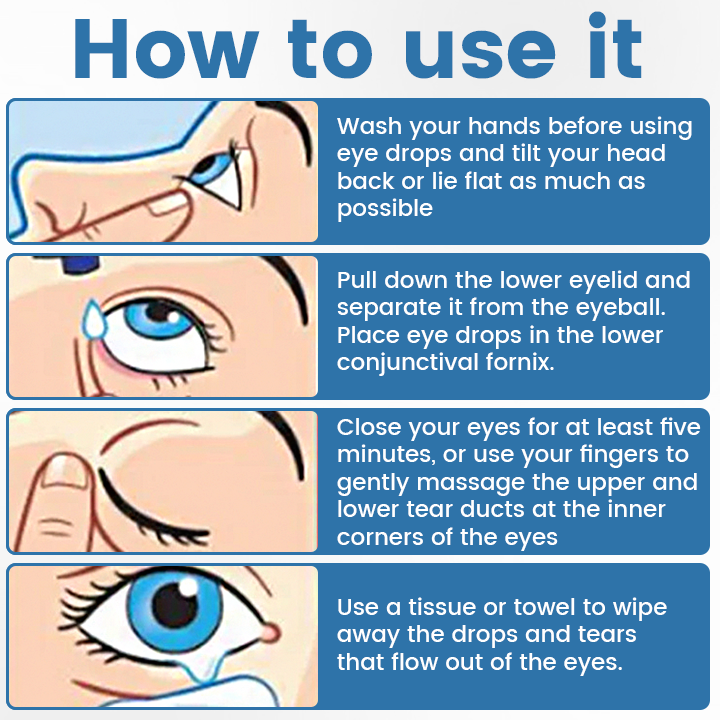 How to use it

Wash your hands before using eye drops and tilt your head back or lie flat as much as possible

Pull down the lower eyelid and separate it from the eyeball. Place eye drops in the lower conjunctival fornix.

Close your eyes for at least five minutes, or use your fingers to gently massage the upper and lower tear ducts at the inner corners of the eyes

Use a tissue or towel to wipe away the drops and tears that flow out of the eyes.