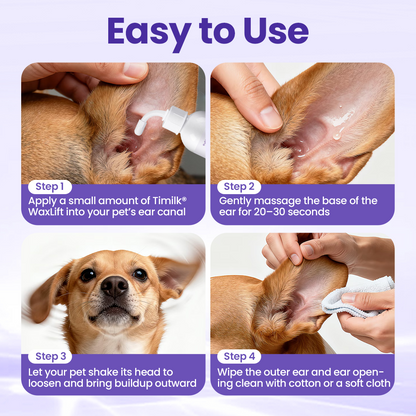 Easy to Use

Step 1
Apply a small amount of Timilk® WaxLift into your pet's ear canal

Step 2
Gently massage the base of the ear for 20–30 seconds

Step 3
Let your pet shake its head to loosen and bring buildup outward

Step 4
Wipe the outer ear and ear opening clean with cotton or a soft cloth